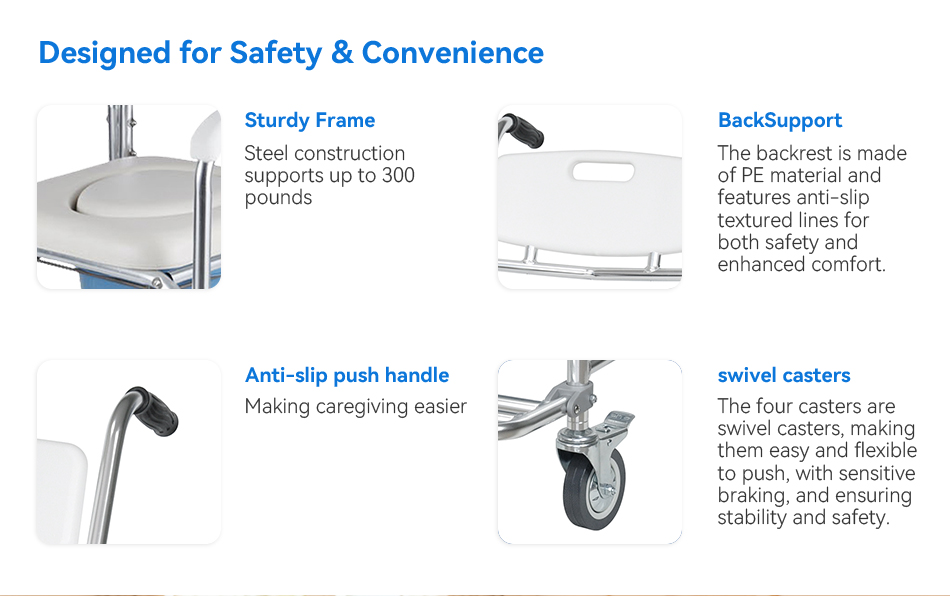 Designed for Safety & Convenience

Sturdy Frame

Steel construction supports up to 300 pounds

BackSupport

The backrest is made of PE material and features anti-slip textured lines for both safety and enhanced comfort.

Anti-slip push handle

Making caregiving easier

swivel casters

The four casters are swivel casters, making them easy and flexible to push, with sensitive braking, and ensuring stability and safety.